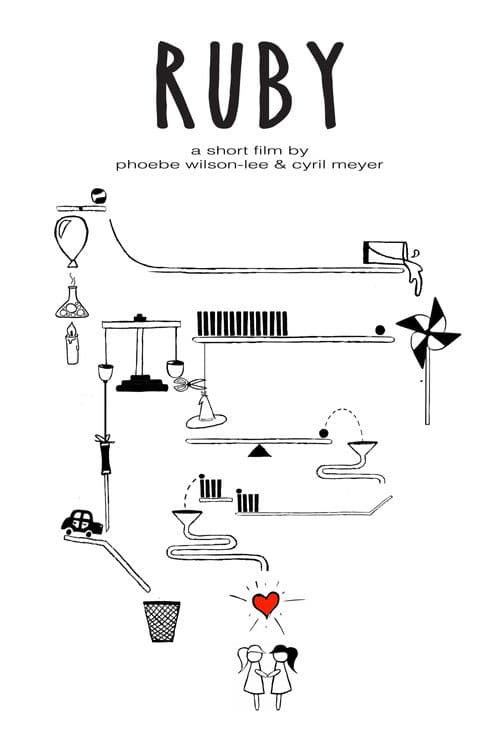 RUBY

a short film by
phoebe wilson-lee & cyril meyer